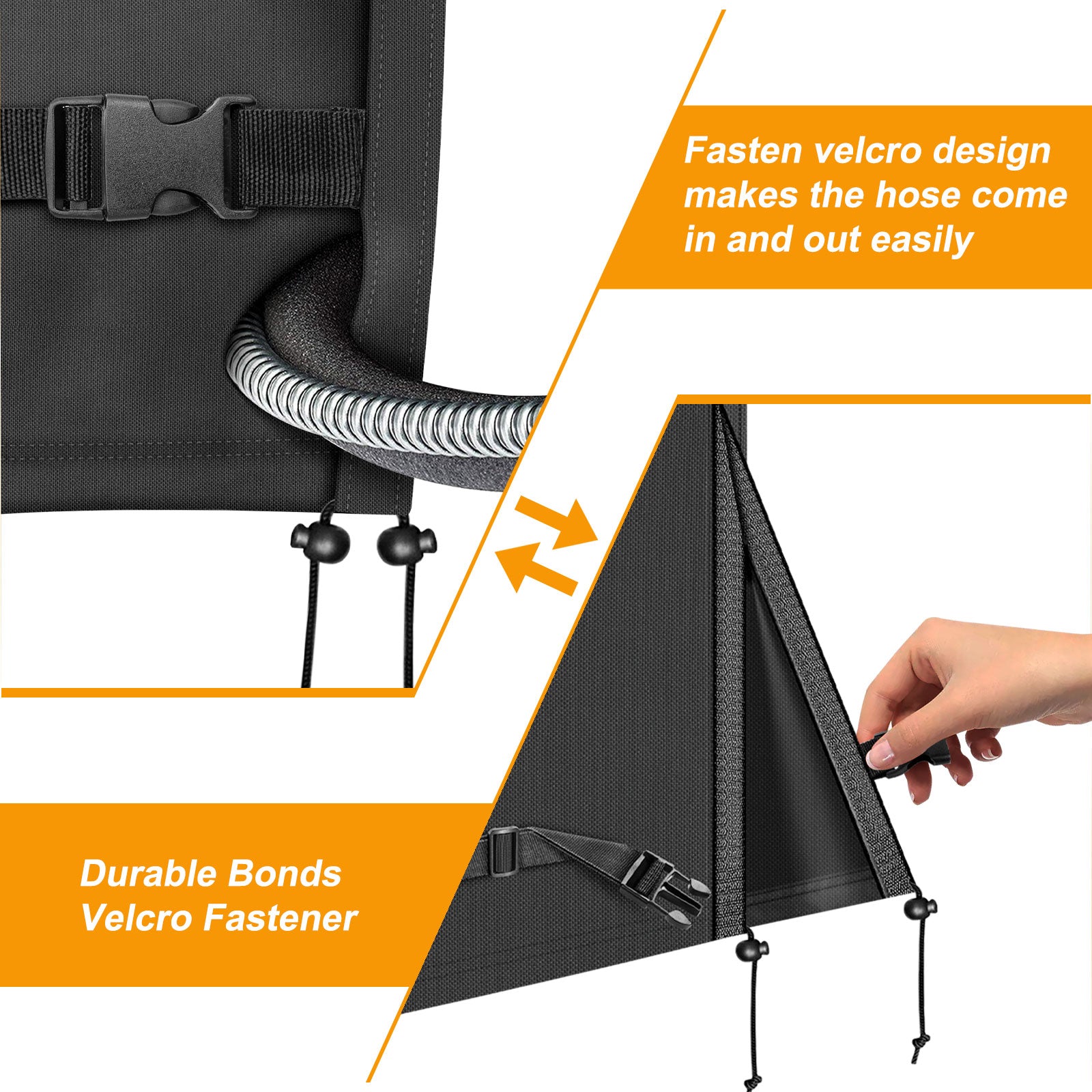 Fasten velcro design makes the hose come in and out easily

Durable Bonds Velcro Fastener